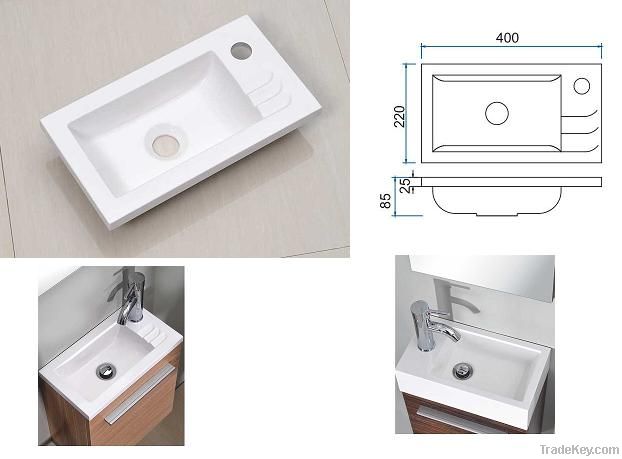 400

220

25

85

TradeKey.com