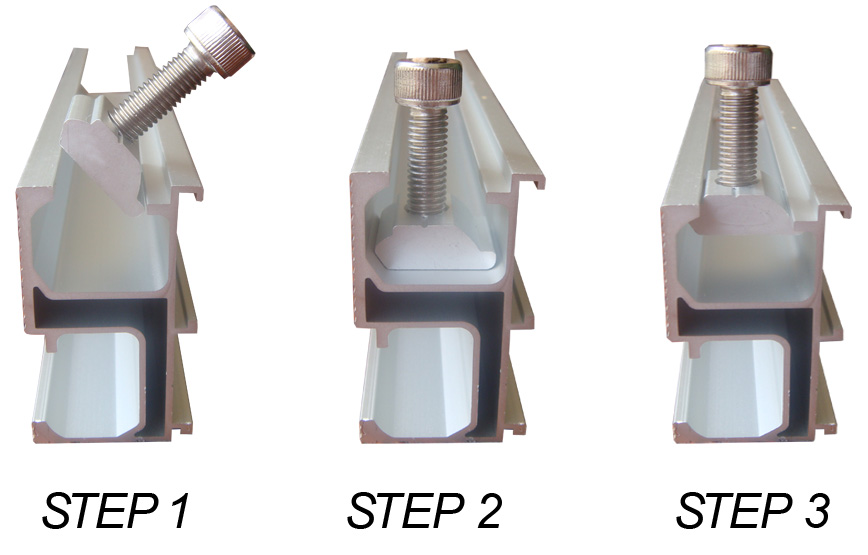 STEP 1

STEP 2

STEP 3