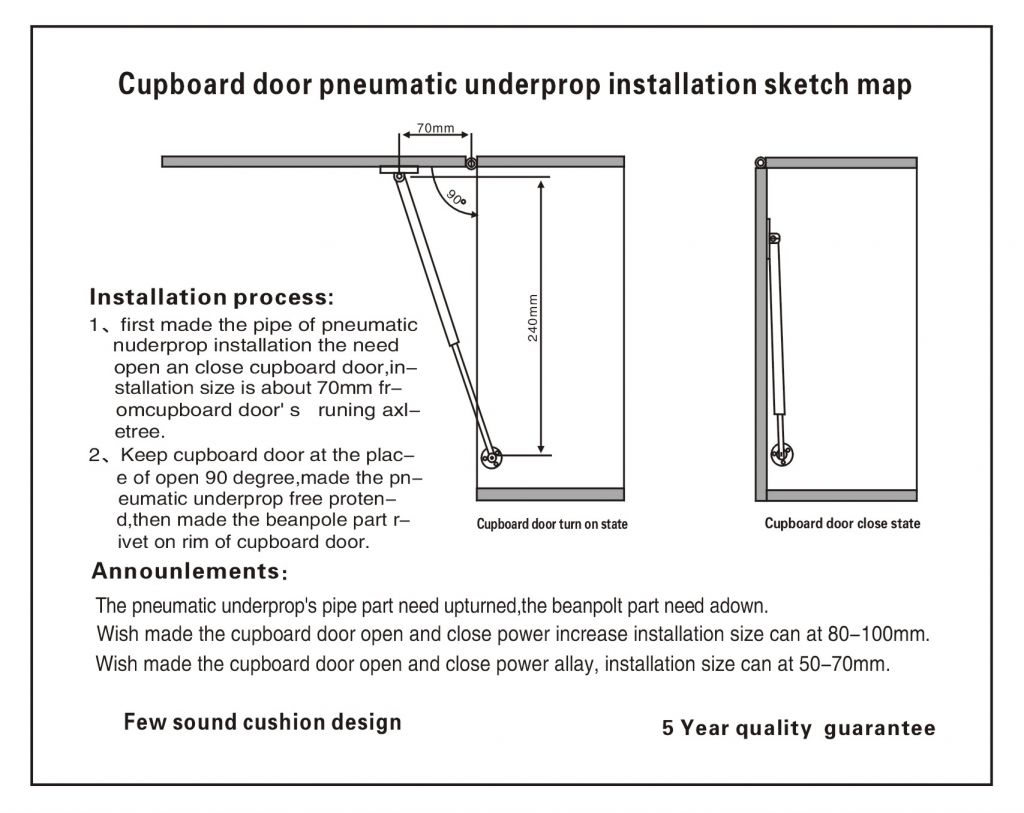 Cupboard door pneumatic underprop installation sketch map

70mm

90°

240mm

Installation process:

1、first made the pipe of pneumatic nuderprop installation the need open an close cupboard door,installation size is about 70mm fromcupboard door' s runing axletree.

2、Keep cupboard door at the place of open 90 degree,made the pneumatic underprop free protend,then made the beanpole part rivet on rim of cupboard door.

Cupboard door turn on state

Cupboard door close state

Announlements:

The pneumatic underprop's pipe part need upturned,the beanpolt part need adown.

Wish made the cupboard door open and close power increase installation size can at 80–100mm.

Wish made the cupboard door open and close power allay, installation size can at 50–70mm.

Few sound cushion design

5 Year quality guarantee