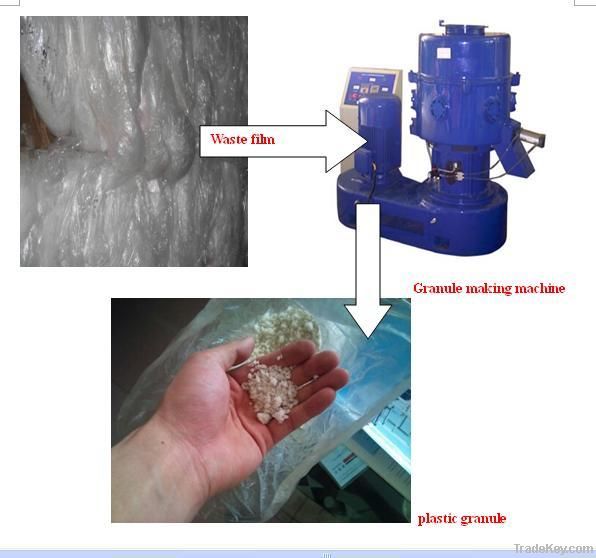 Waste film

Granule making machine

plastic granule

TradeKey.com