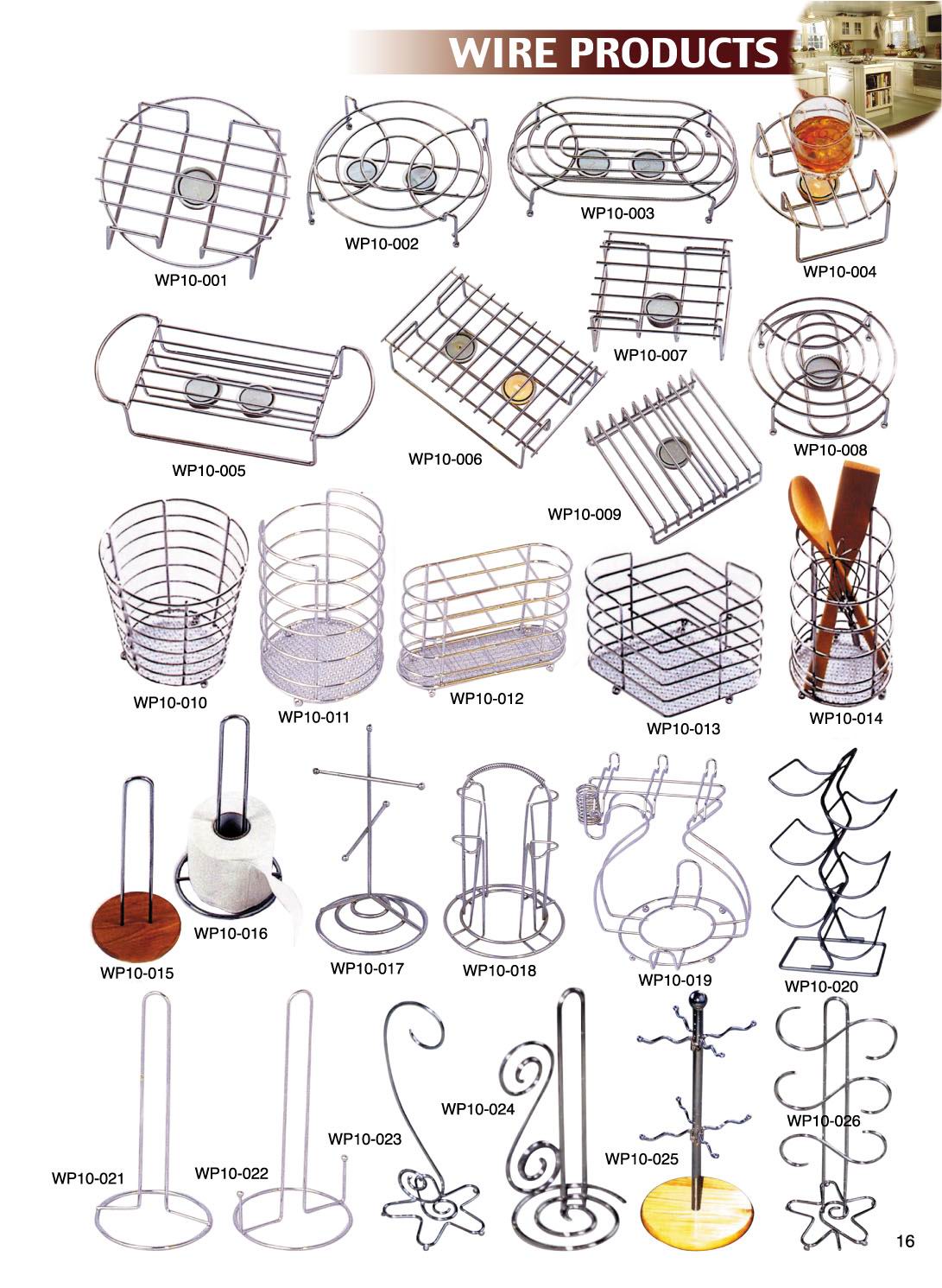 WIRE PRODUCTS

WP10-001

WP10-002

WP10-003

WP10-004

WP10-005

WP10-006

WP10-007

WP10-008

WP10-009

WP10-010

WP10-011

WP10-012

WP10-013

WP10-014

WP10-015

WP10-016

WP10-017

WP10-018

WP10-019

WP10-020

WP10-021

WP10-022

WP10-023

WP10-024

WP10-025

WP10-026

16