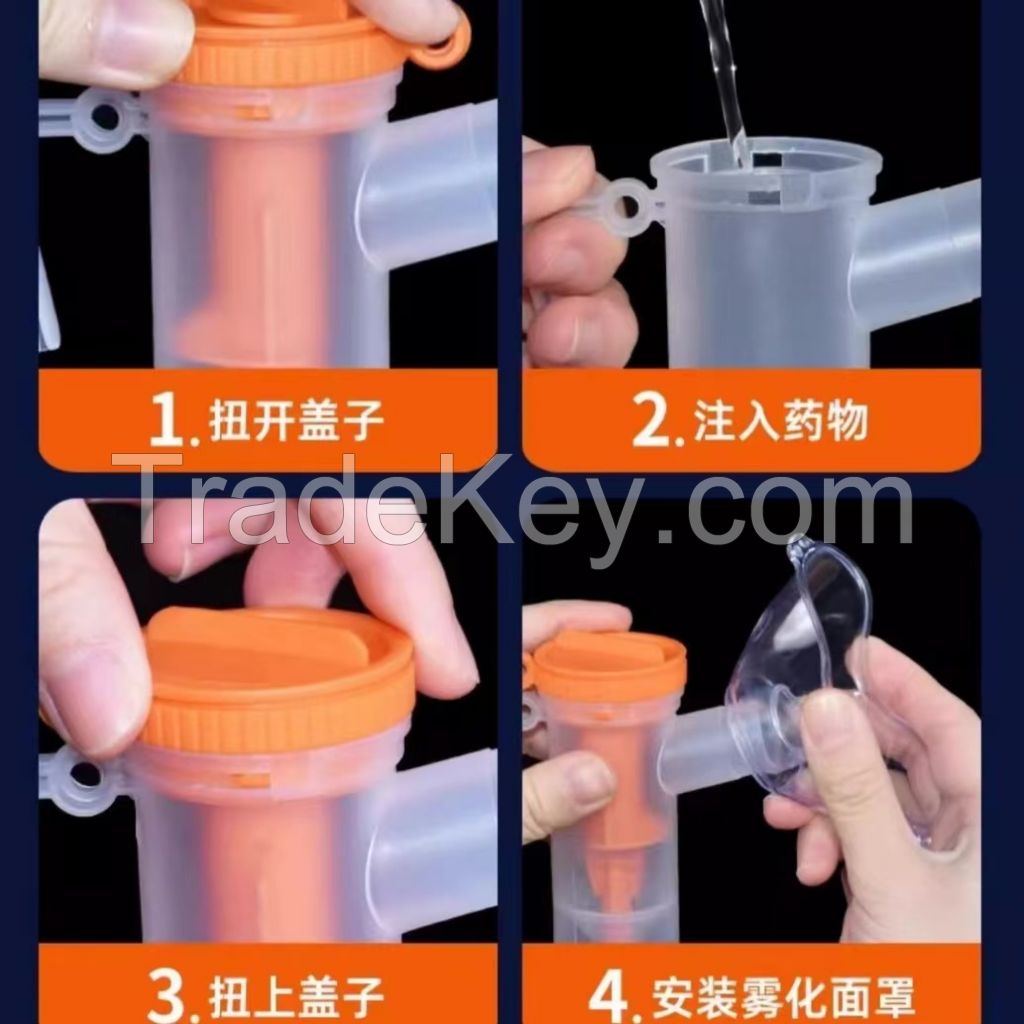 1. 扭开盖子

2. 注入药物

TradeKey.com

3. 扭上盖子

4. 安装雾化面罩