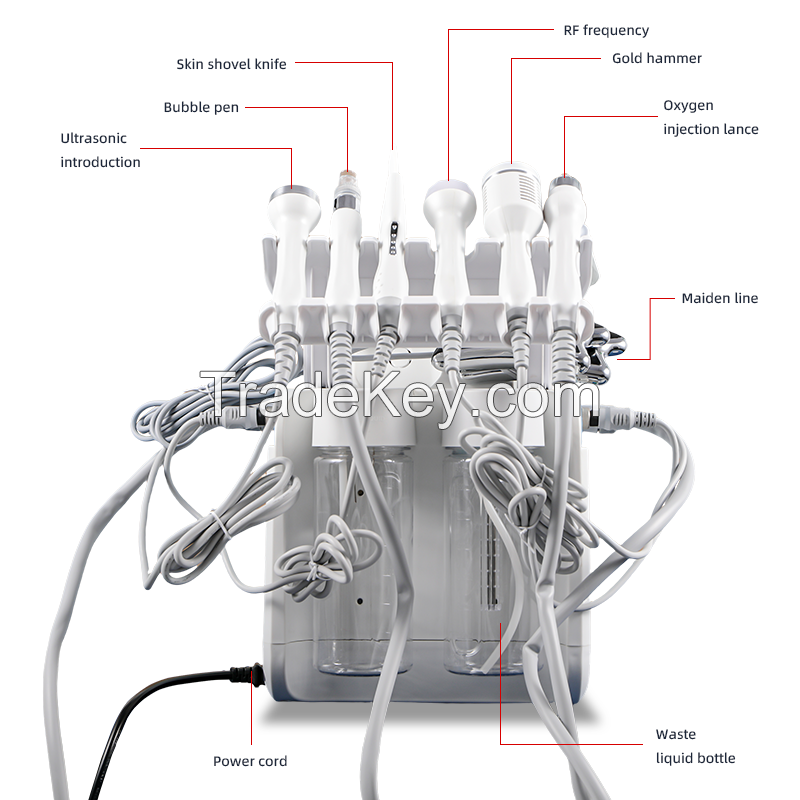 RF frequency

Gold hammer

Skin shovel knife

Bubble pen

Oxygen injection lance

Ultrasonic introduction

Maiden line

TradeKey.com

Waste liquid bottle

Power cord