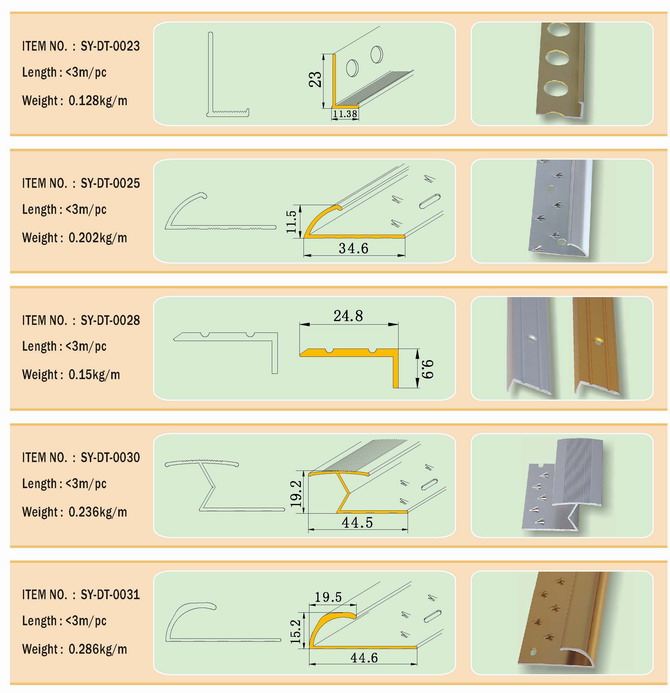 ITEM NO. : SY-DT-0023
Length : <3m/pc
Weight : 0.128kg/m

23
11.38

ITEM NO. : SY-DT-0025
Length : <3m/pc
Weight : 0.202kg/m

11.5
34.6

ITEM NO. : SY-DT-0028
Length : <3m/pc
Weight : 0.15kg/m

24.8
9.9

ITEM NO. : SY-DT-0030
Length : <3m/pc
Weight : 0.236kg/m

19.2
44.5

ITEM NO. : SY-DT-0031
Length : <3m/pc
Weight : 0.286kg/m

19.5
15.2
44.6