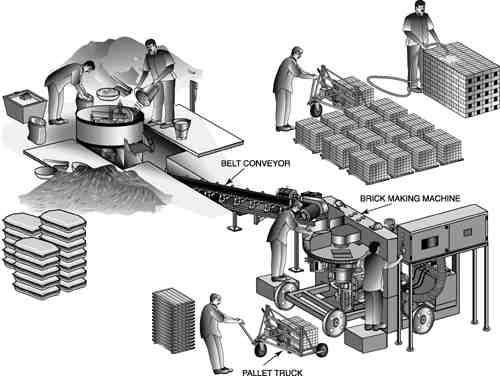 BELT CONVEYOR
BRICK MAKING MACHINE
PALLET TRUCK