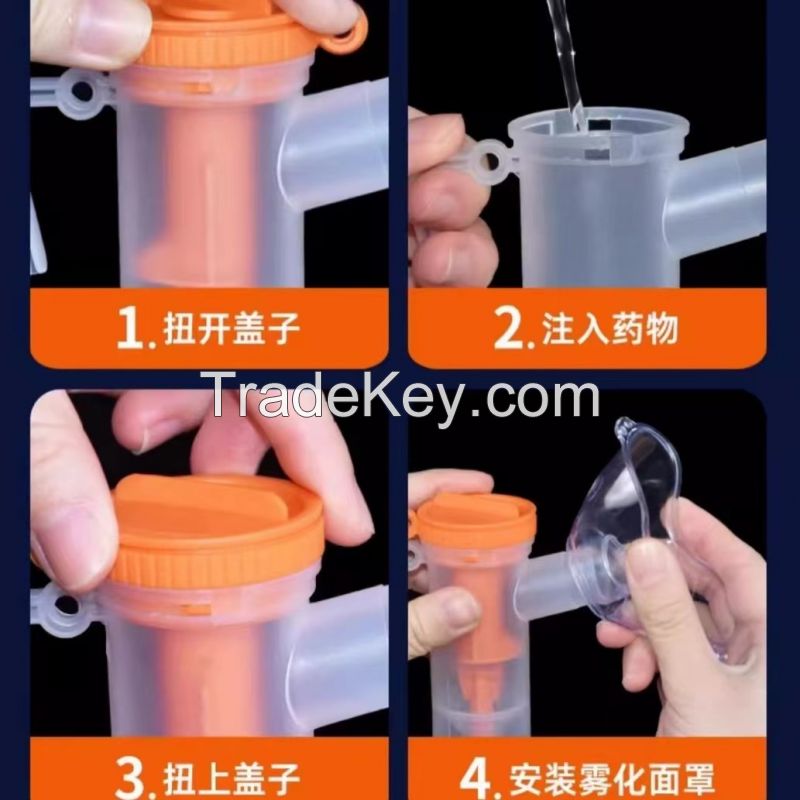 1. 扭开盖子

2. 注入药物

TradeKey.com

3. 扭上盖子

4. 安装雾化面罩