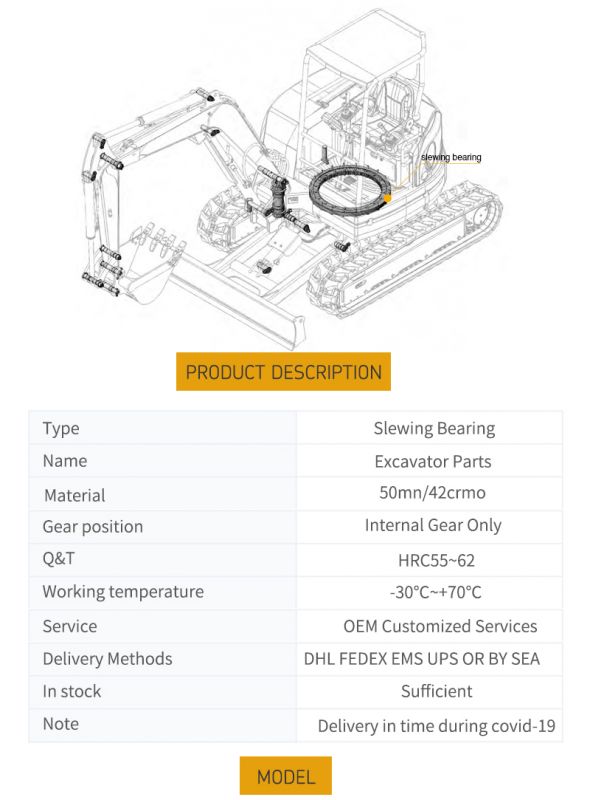 slewing bearing

PRODUCT DESCRIPTION

| Type | Slewing Bearing |
|---|---|
| Name | Excavator Parts |
| Material | 50mn/42crmo |
| Gear position | Internal Gear Only |
| Q&T | HRC55~62 |
| Working temperature | -30°C~+70°C |
| Service | OEM Customized Services |
| Delivery Methods | DHL FEDEX EMS UPS OR BY SEA |
| In stock | Sufficient |
| Note | Delivery in time during covid-19 |

MODEL