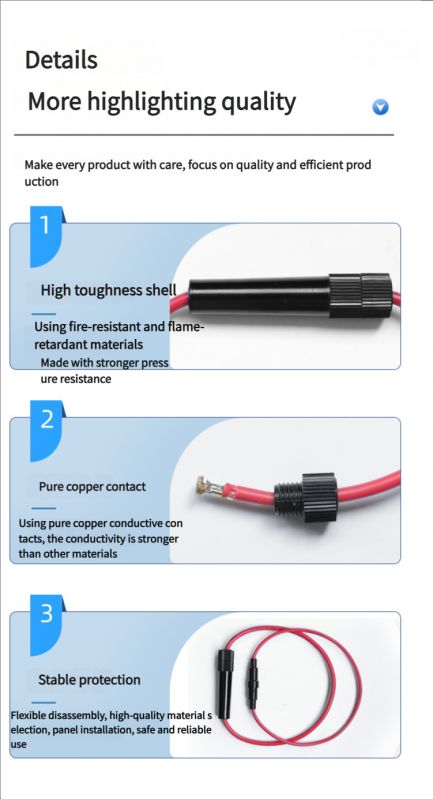 Details

More highlighting quality

Make every product with care, focus on quality and efficient prod uction

1

High toughness shell

Using fire-resistant and flame-retardant materials
Made with stronger press ure resistance

2

Pure copper contact

Using pure copper conductive con tacts, the conductivity is stronger than other materials

3

Stable protection

Flexible disassembly, high-quality material s election, panel installation, safe and reliable use